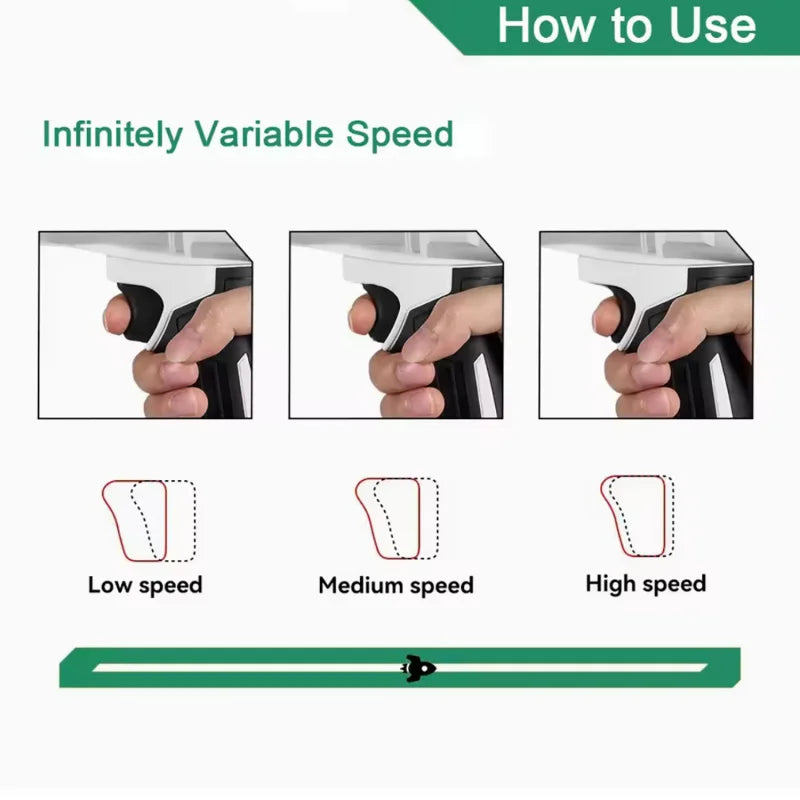 How to Use

Infinitely Variable Speed

Low speed

Medium speed

High speed